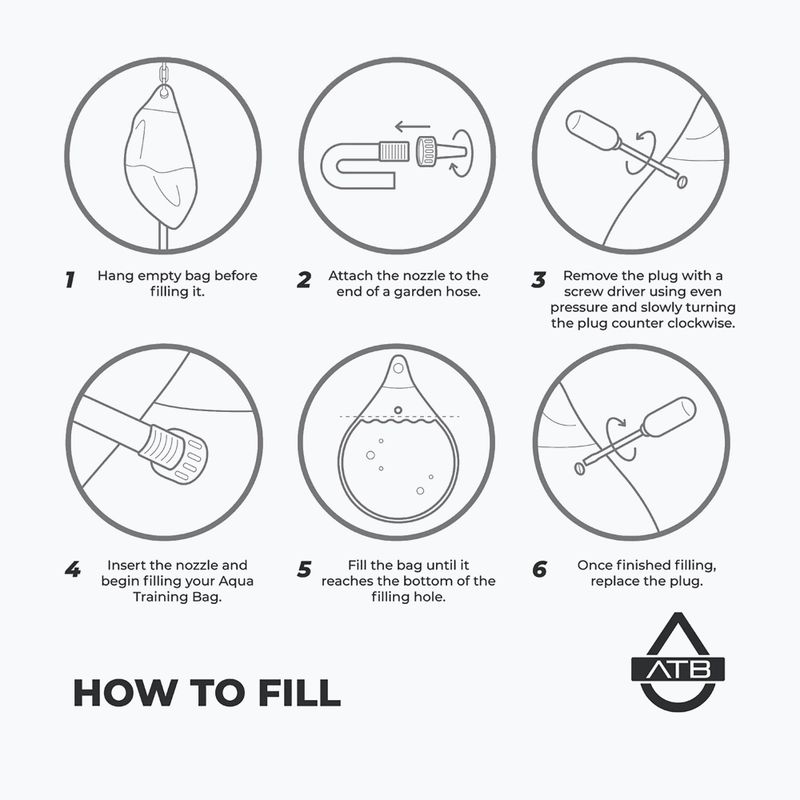 1 Hang empty bag before filling it.

2 Attach the nozzle to the end of a garden hose.

3 Remove the plug with a screw driver using even pressure and slowly turning the plug counter clockwise.

4 Insert the nozzle and begin filling your Aqua Training Bag.

5 Fill the bag until it reaches the bottom of the filling hole.

6 Once finished filling, replace the plug.

HOW TO FILL

ATB